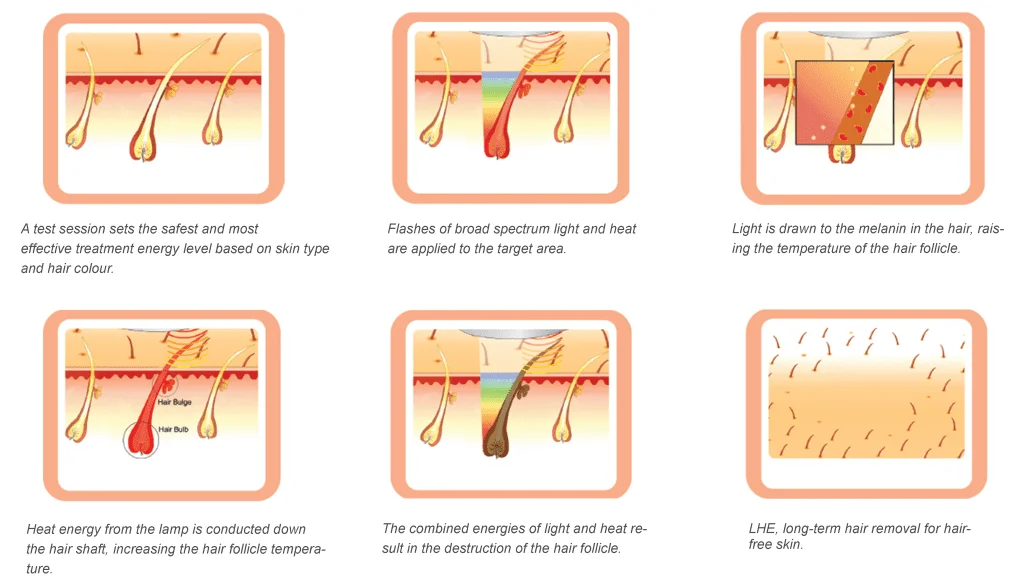 A test session sets the safest and most effective treatment energy level based on skin type and hair colour.

Flashes of broad spectrum light and heat are applied to the target area.

Light is drawn to the melanin in the hair, raising the temperature of the hair follicle.

Hair Bulge

Hair Bulb

Heat energy from the lamp is conducted down the hair shaft, increasing the hair follicle temperature.

The combined energies of light and heat result in the destruction of the hair follicle.

LHE, long-term hair removal for hair-free skin.